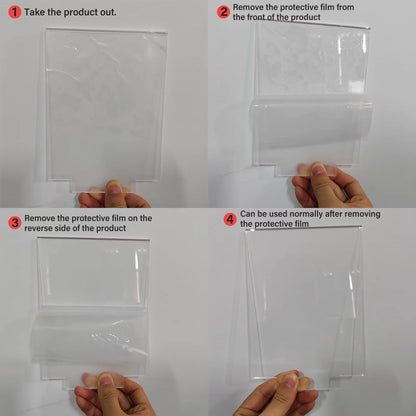 1 Take the product out.

2 Remove the protective film from the front of the product

3 Remove the protective film on the reverse side of the product

4 Can be used normally after removing the protective film